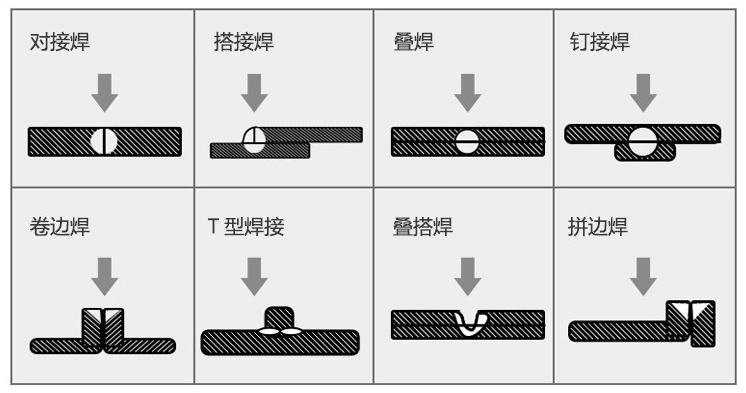 | 对接焊 | 搭接焊 | 叠焊 | 钉接焊 |
|---|---|---|---|
| 卷边焊 | T 型焊接 | 叠搭焊 | 拼边焊 |